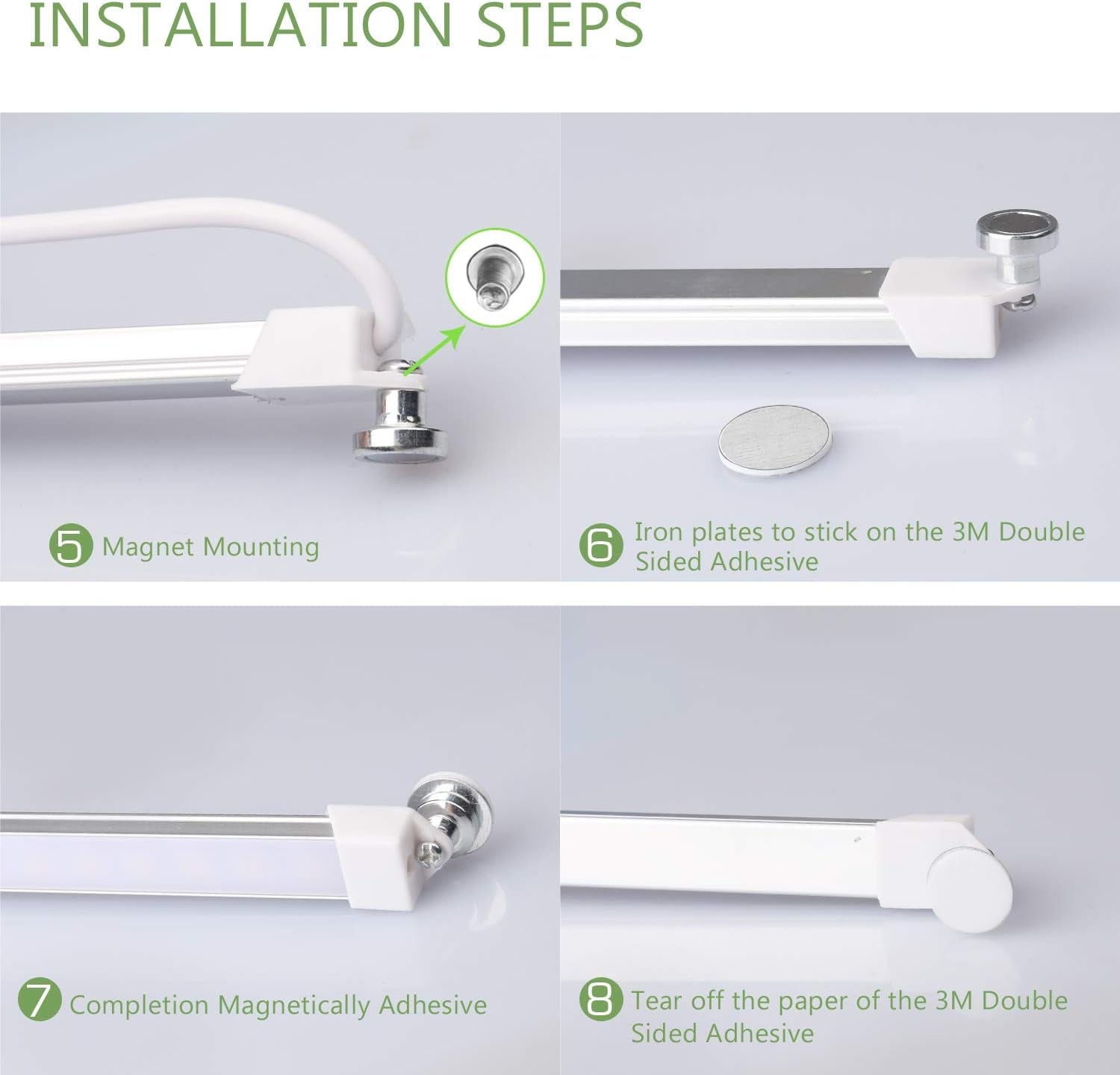 INSTALLATION STEPS

5 Magnet Mounting

6 Iron plates to stick on the 3M Double Sided Adhesive

7 Completion Magnetically Adhesive

8 Tear off the paper of the 3M Double Sided Adhesive